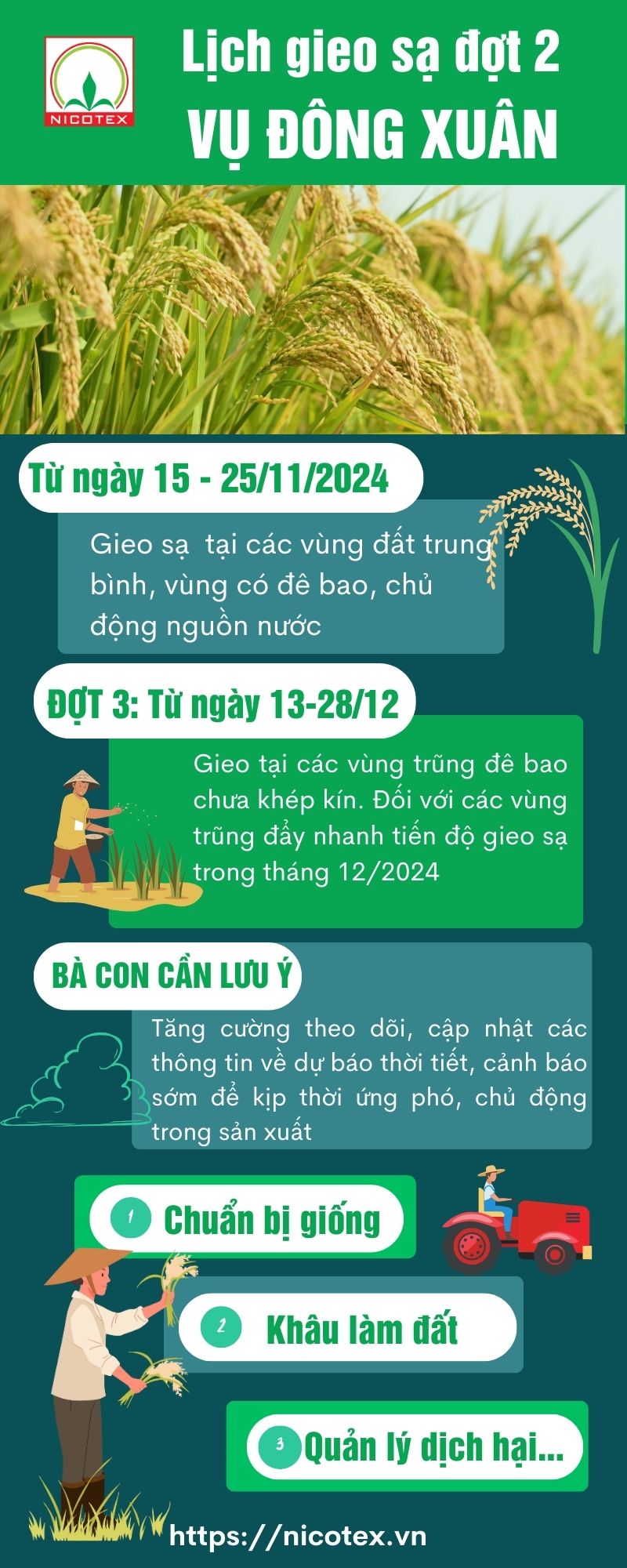 NICOTEX

Lịch gieo sạ đợt 2
VỤ ĐÔNG XUÂN

Từ ngày 15 - 25/11/2024

Gieo sạ tại các vùng đất trung bình, vùng có đê bao, chủ động nguồn nước

ĐỢT 3: Từ ngày 13-28/12

Gieo tại các vùng trũng đê bao chưa khép kín. Đối với các vùng trũng đẩy nhanh tiến độ gieo sạ trong tháng 12/2024

BÀ CON CẦN LƯU Ý

Tăng cường theo dõi, cập nhật các thông tin về dự báo thời tiết, cảnh báo sớm để kịp thời ứng phó, chủ động trong sản xuất

1 Chuẩn bị giống

2 Khâu làm đất

3 Quản lý dịch hại...

https://nicotex.vn